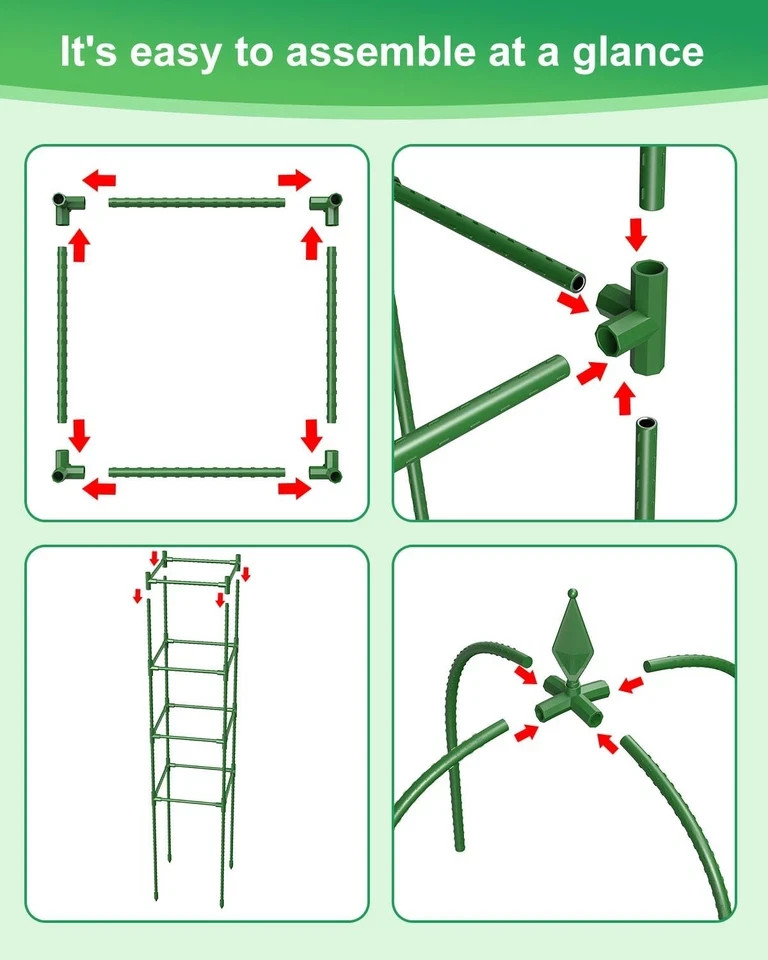 It's easy to assemble at a glance