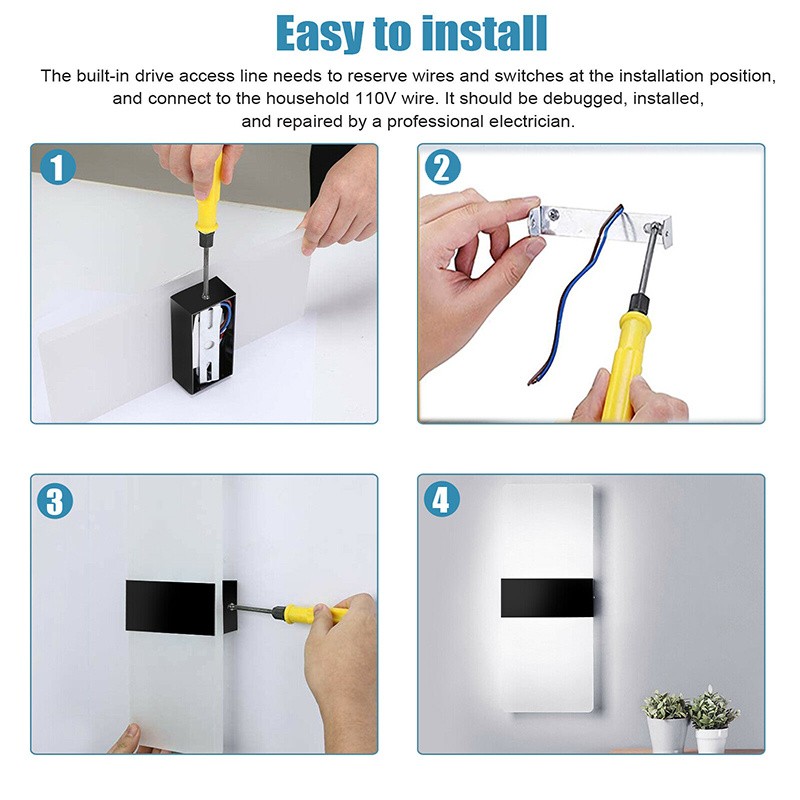 Easy to install

The built-in drive access line needs to reserve wires and switches at the installation position, and connect to the household 110V wire. It should be debugged, installed, and repaired by a professional electrician.

1

2

3

4