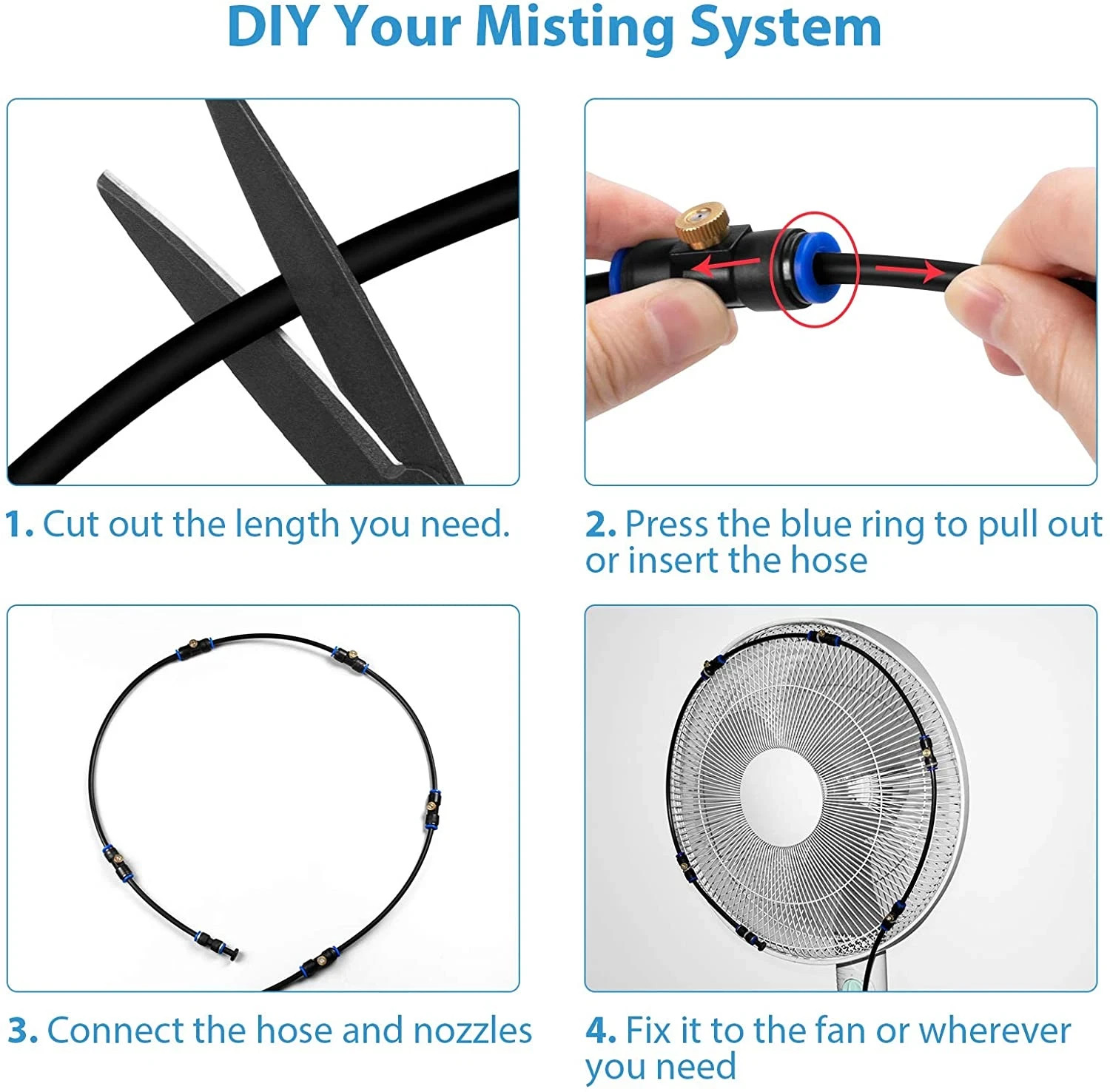 DIY Your Misting System

1. Cut out the length you need.

2. Press the blue ring to pull out or insert the hose

3. Connect the hose and nozzles

4. Fix it to the fan or wherever you need